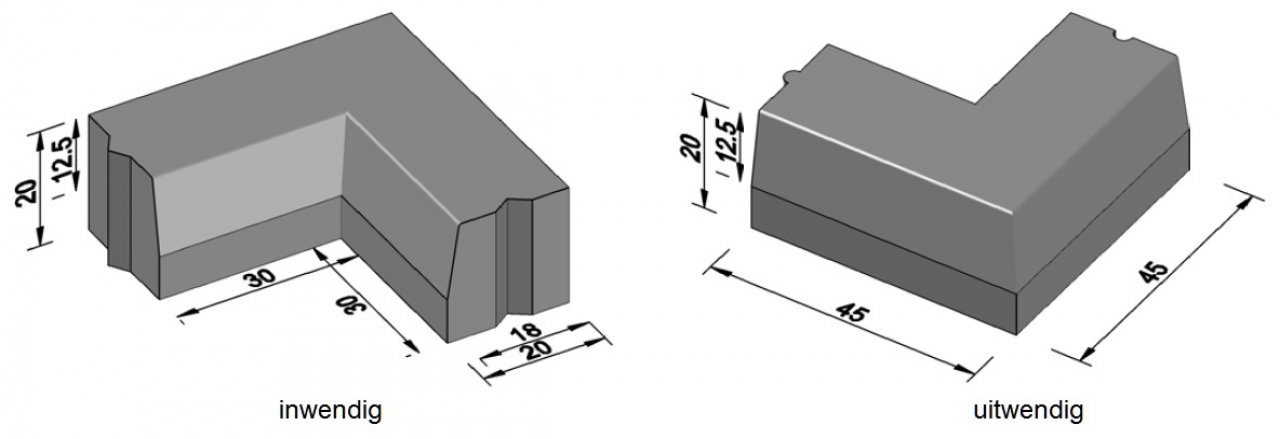 20
12.5
30
30
18
20
inwendig

20
12.5
45
45
uitwendig