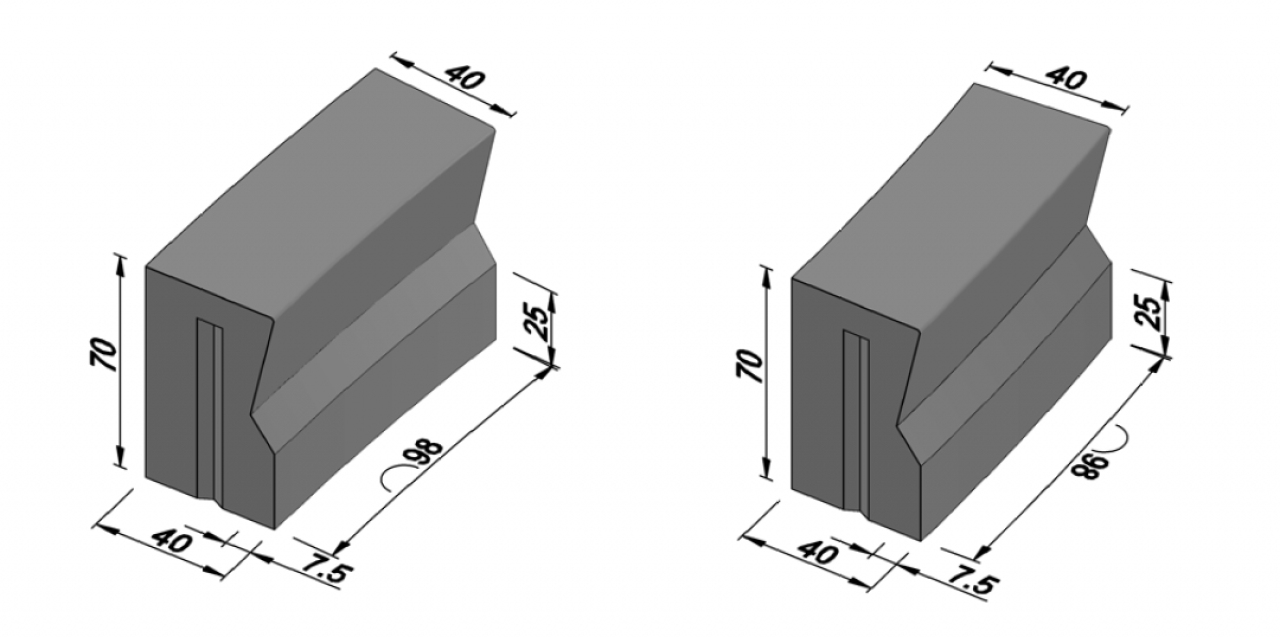 40
70
25
98
40
7.5

40
70
25
86
40
7.5