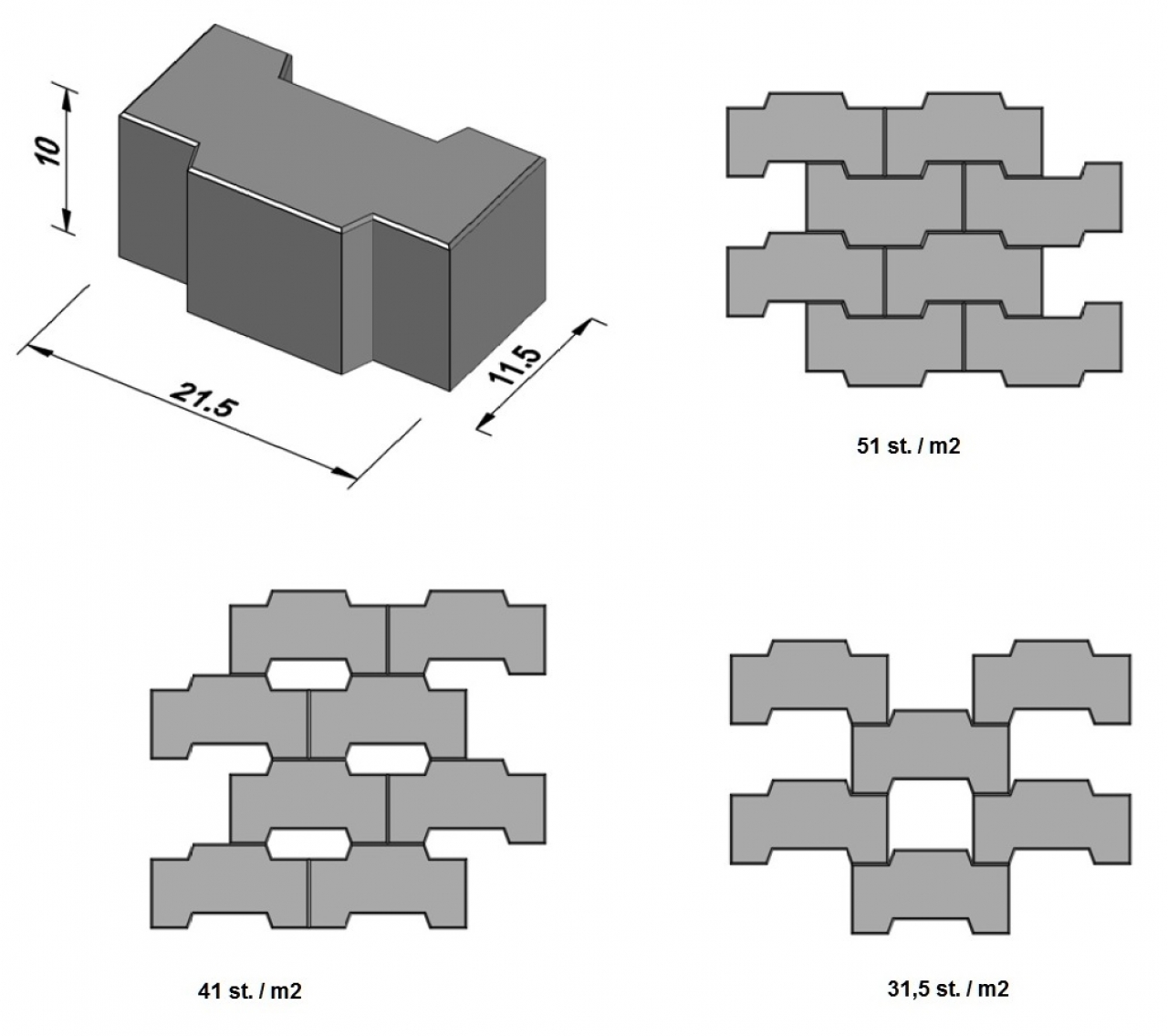 10

21.5

11.5

51 st. / m2

41 st. / m2

31,5 st. / m2